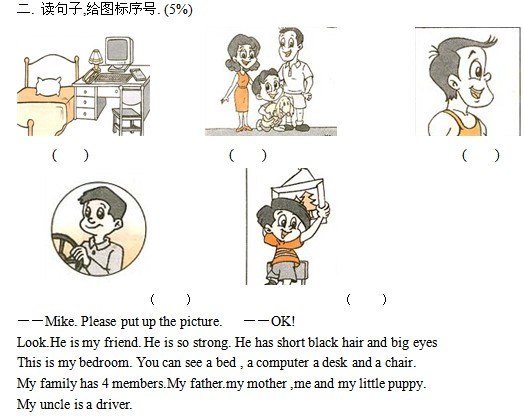 二. 读句子,给图标序号. (5%)

(　　)　　(　　)　　(　　)

(　　)　　(　　)

——Mike. Please put up the picture.　——OK!

Look.He is my friend. He is so strong. He has short black hair and big eyes

This is my bedroom. You can see a bed , a computer a desk and a chair.

My family has 4 members.My father.my mother ,me and my little puppy.

My uncle is a driver.